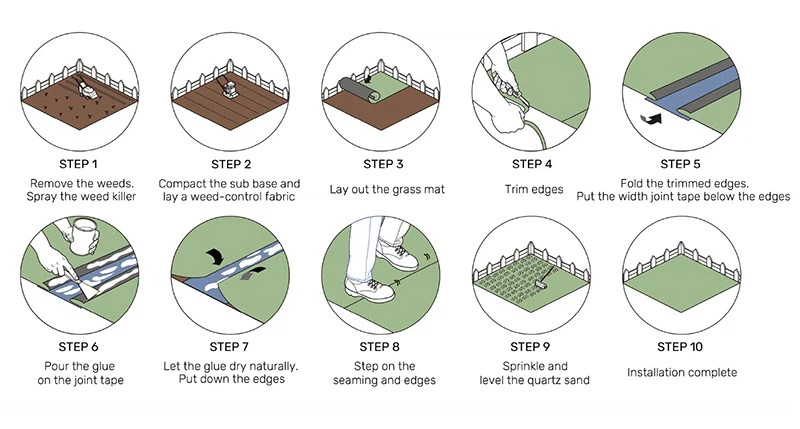 STEP 1
Remove the weeds.
Spray the weed killer

STEP 2
Compact the sub base and lay a weed-control fabric

STEP 3
Lay out the grass mat

STEP 4
Trim edges

STEP 5
Fold the trimmed edges.
Put the width joint tape below the edges

STEP 6
Pour the glue on the joint tape

STEP 7
Let the glue dry naturally.
Put down the edges

STEP 8
Step on the seaming and edges

STEP 9
Sprinkle and level the quartz sand

STEP 10
Installation complete